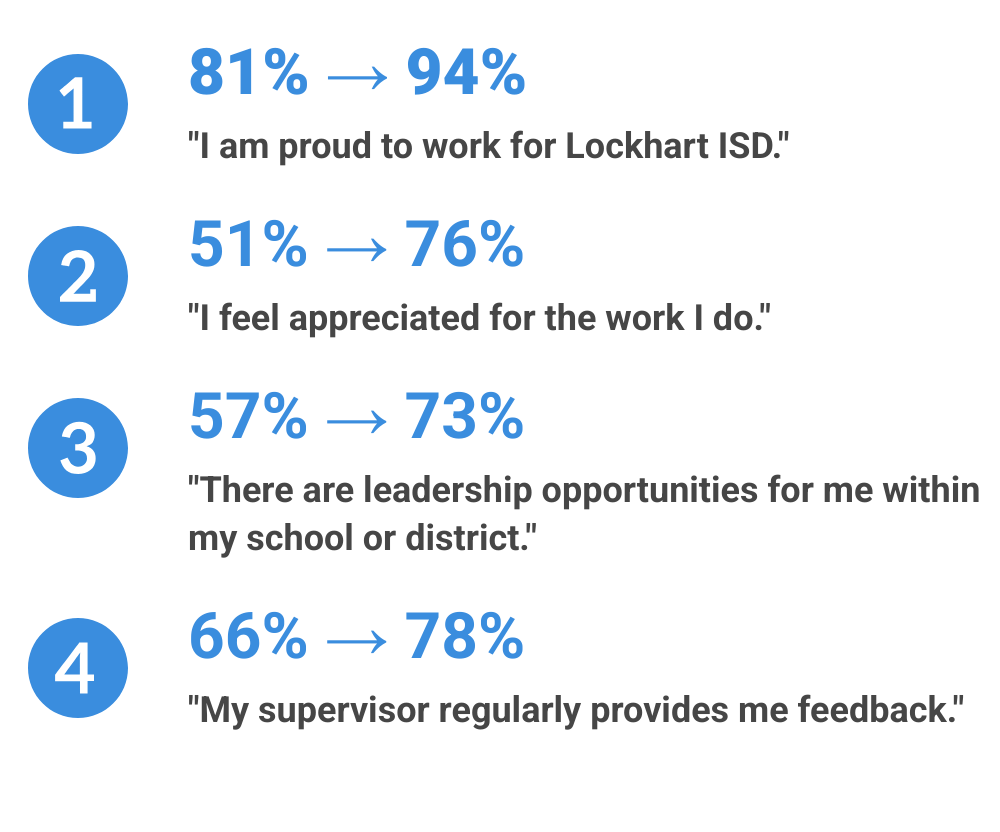 1

81% → 94%

"I am proud to work for Lockhart ISD."

2

51% → 76%

"I feel appreciated for the work I do."

3

57% → 73%

"There are leadership opportunities for me within my school or district."

4

66% → 78%

"My supervisor regularly provides me feedback."