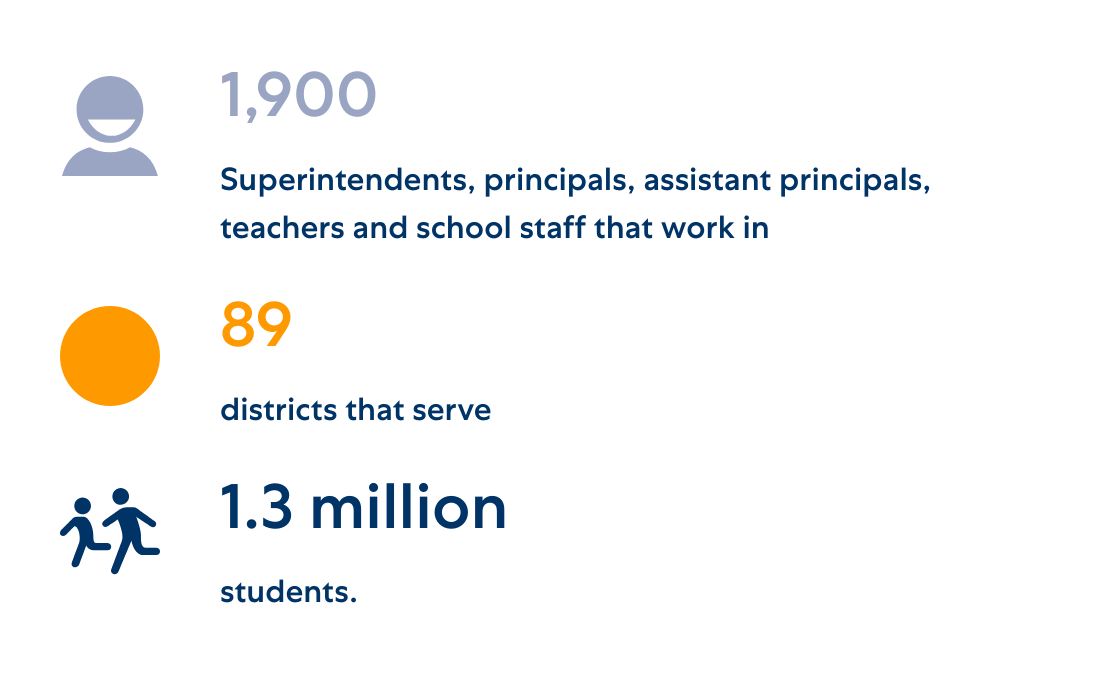 1,900

Superintendents, principals, assistant principals, teachers and school staff that work in

89

districts that serve

1.3 million

students.